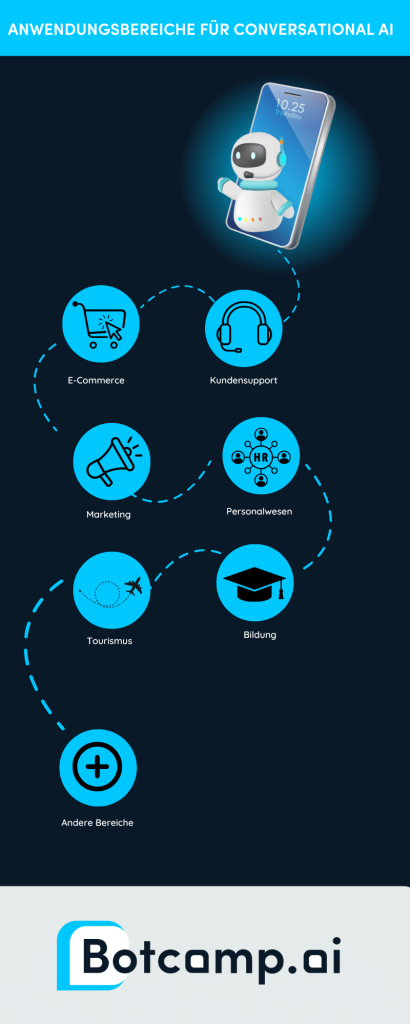 ANWENDUNGSBEREICHE FÜR CONVERSATIONAL AI

10:25
Monday

E-Commerce

Kundensupport

Marketing

HR

Personalwesen

Tourismus

Bildung

Andere Bereiche

Botcamp.ai